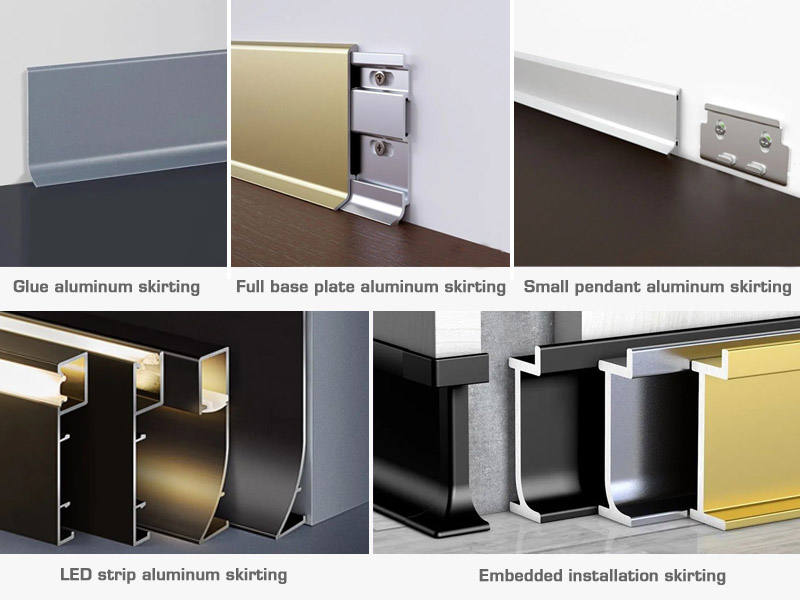 Glue aluminum skirting

Full base plate aluminum skirting

Small pendant aluminum skirting

LED strip aluminum skirting

Embedded installation skirting